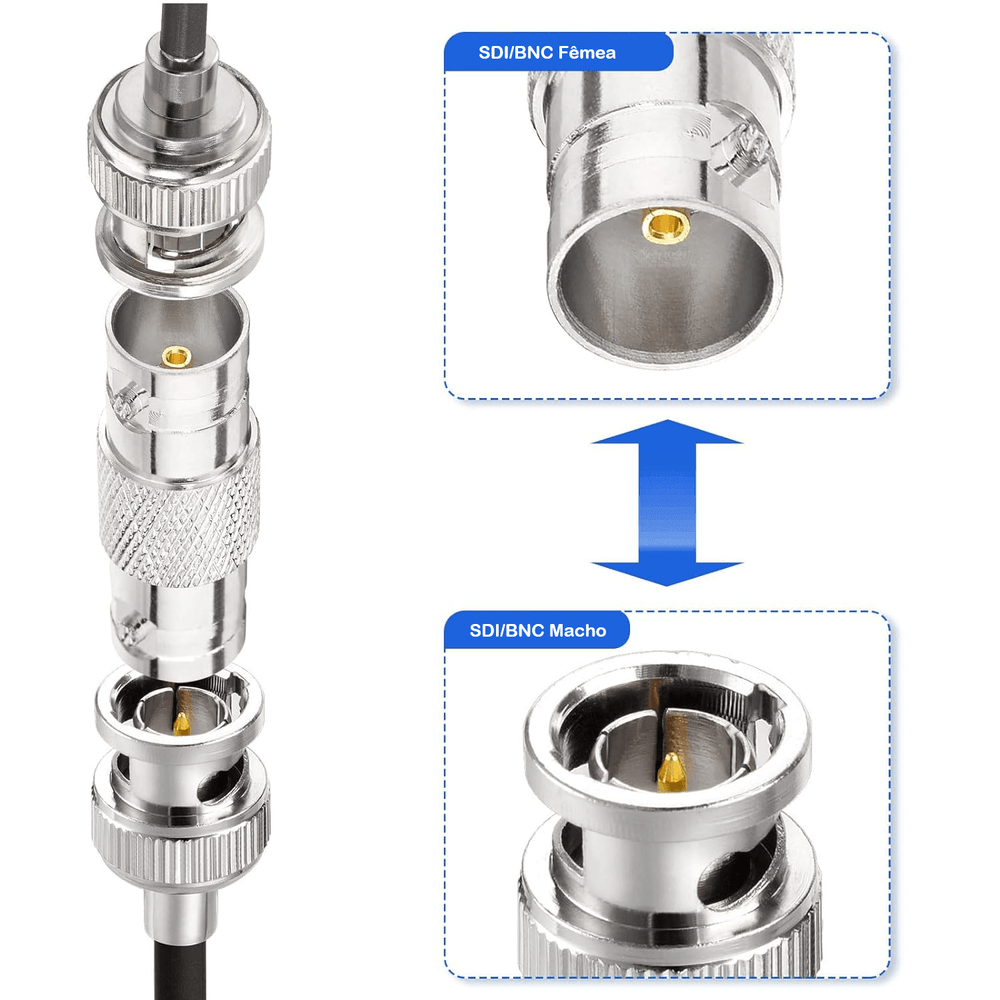 SDI/BNC Fêmea

SDI/BNC Macho