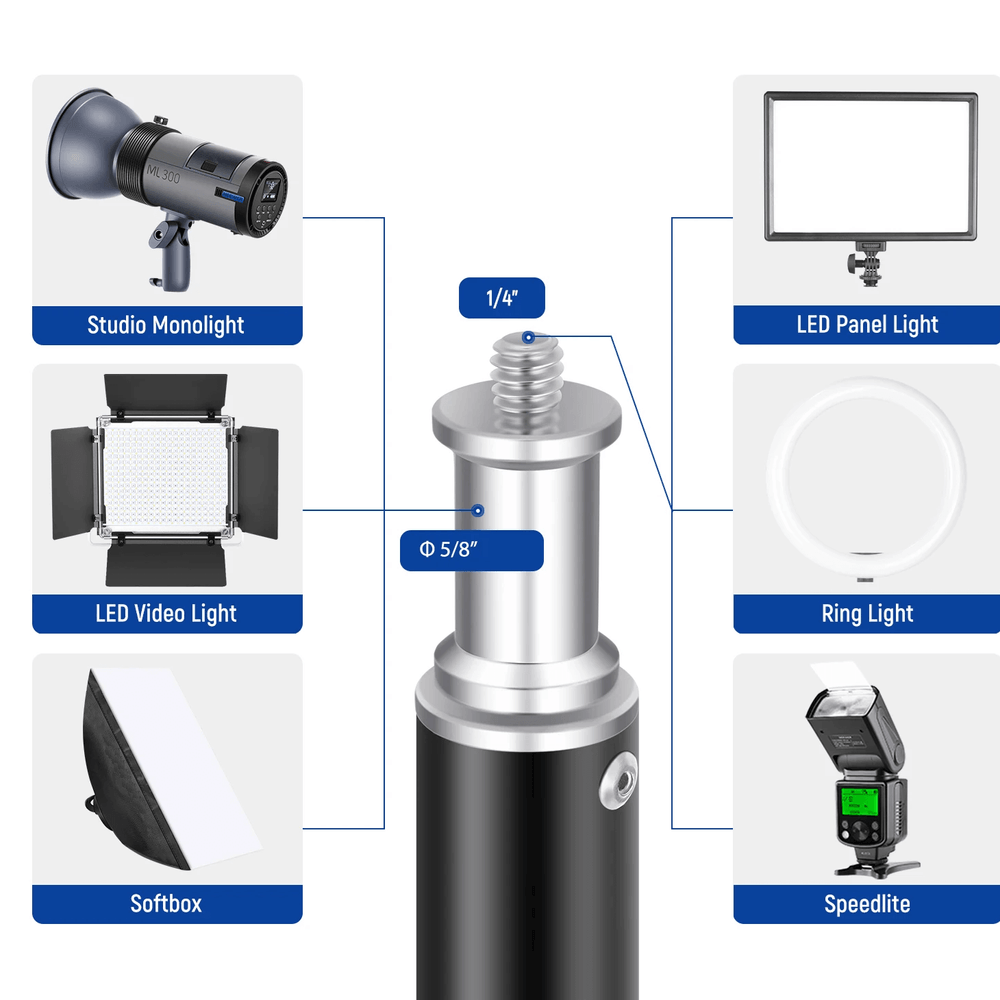 ML300

Studio Monolight

LED Video Light

Softbox

1/4"

Φ 5/8"

LED Panel Light

Ring Light

Speedlite