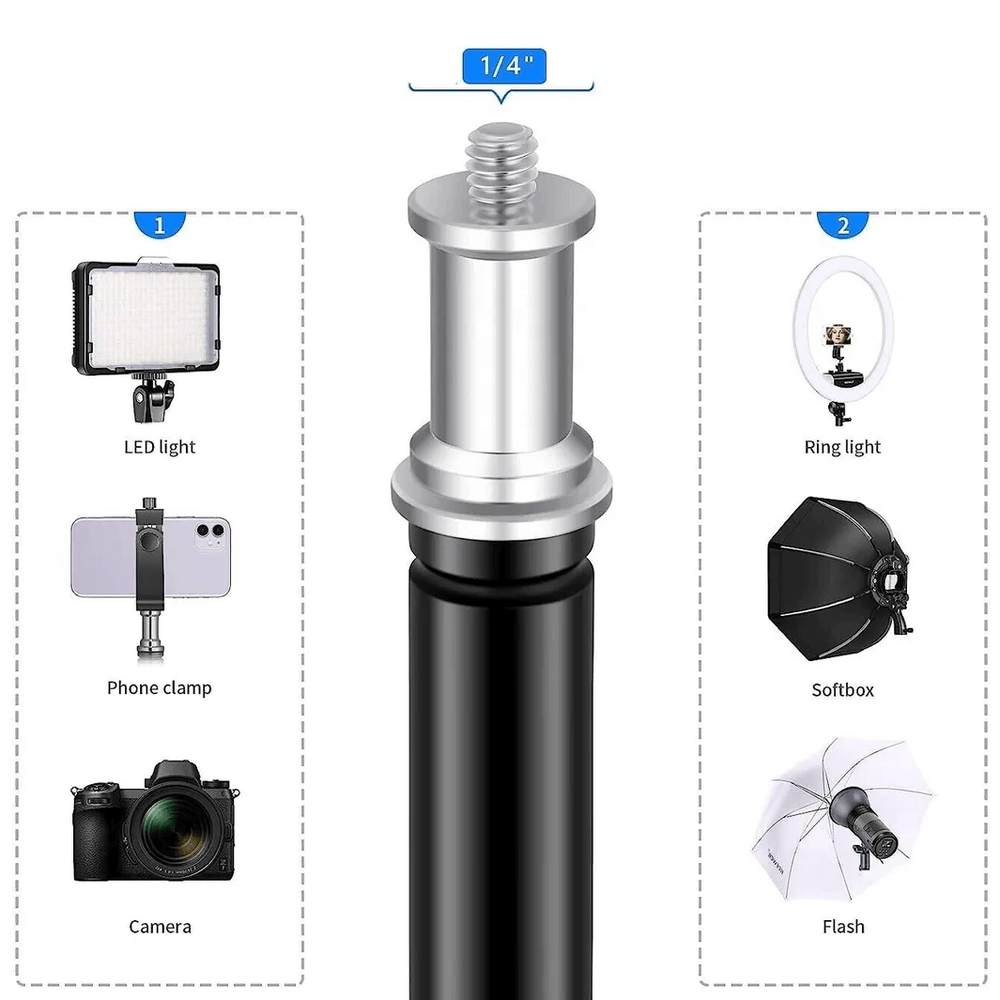 1/4"

1

LED light

Phone clamp

Camera

2

Ring light

Softbox

Flash